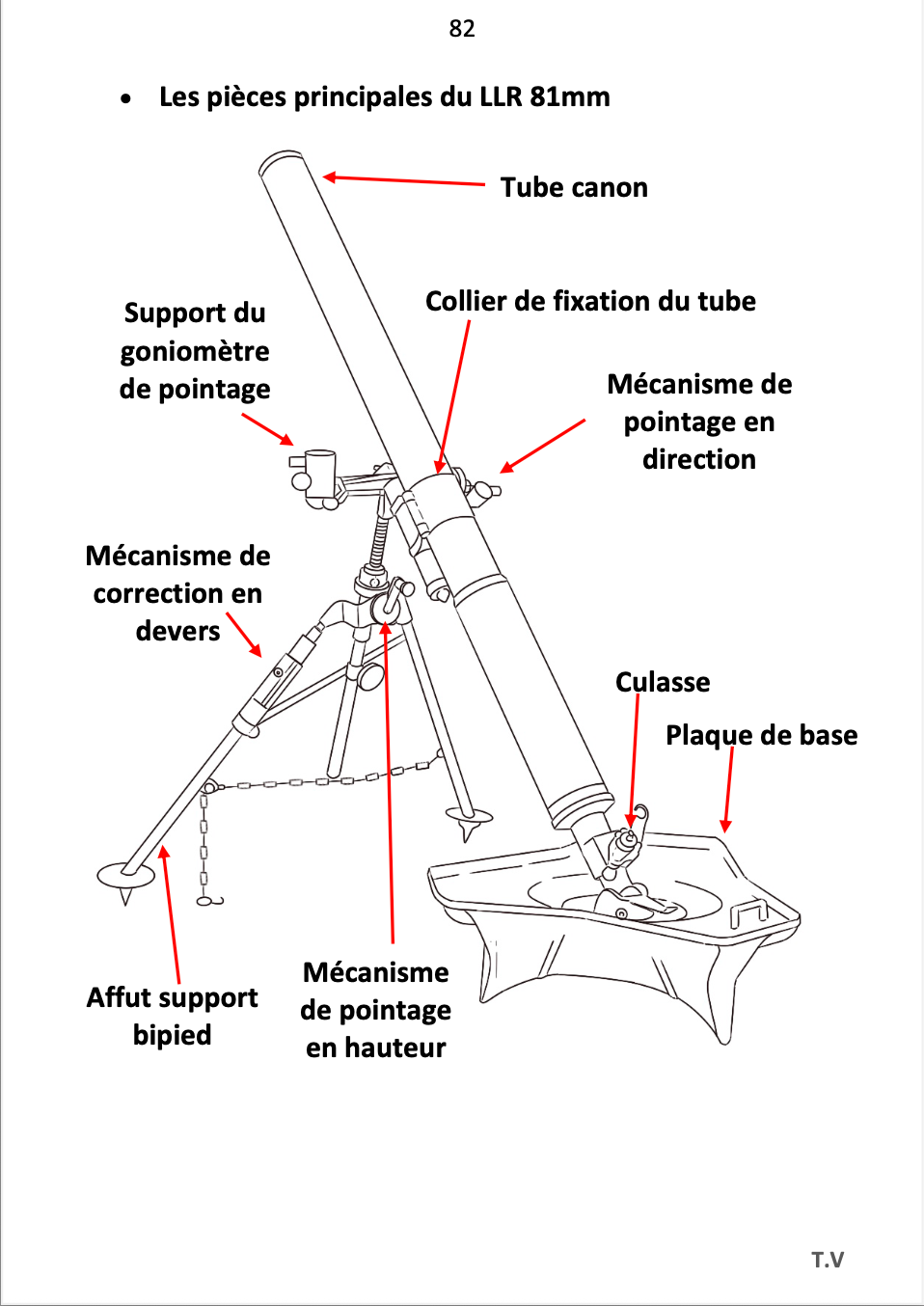 82

• Les pièces principales du LLR 81mm

Tube canon

Collier de fixation du tube

Support du goniomètre de pointage

Mécanisme de pointage en direction

Mécanisme de correction en devers

Culasse

Plaque de base

Affut support bipied

Mécanisme de pointage en hauteur

T.V